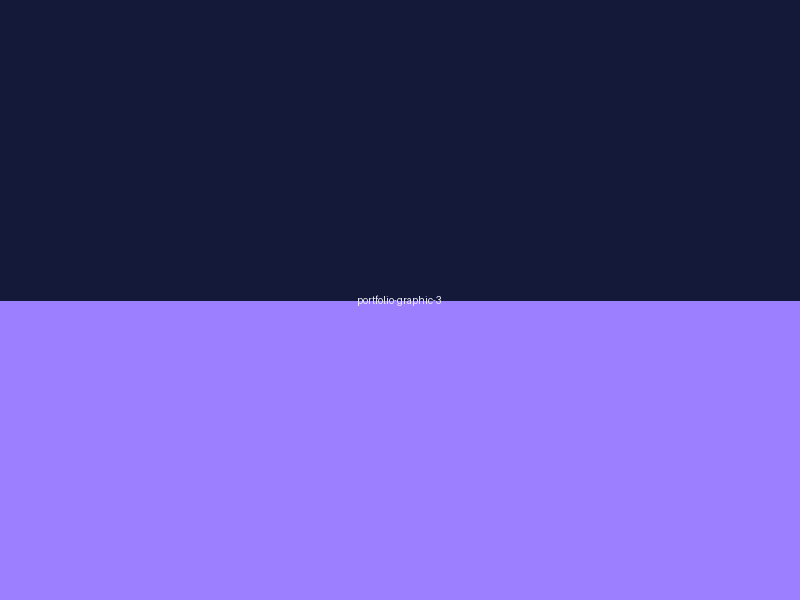 portfolio-graphic-3